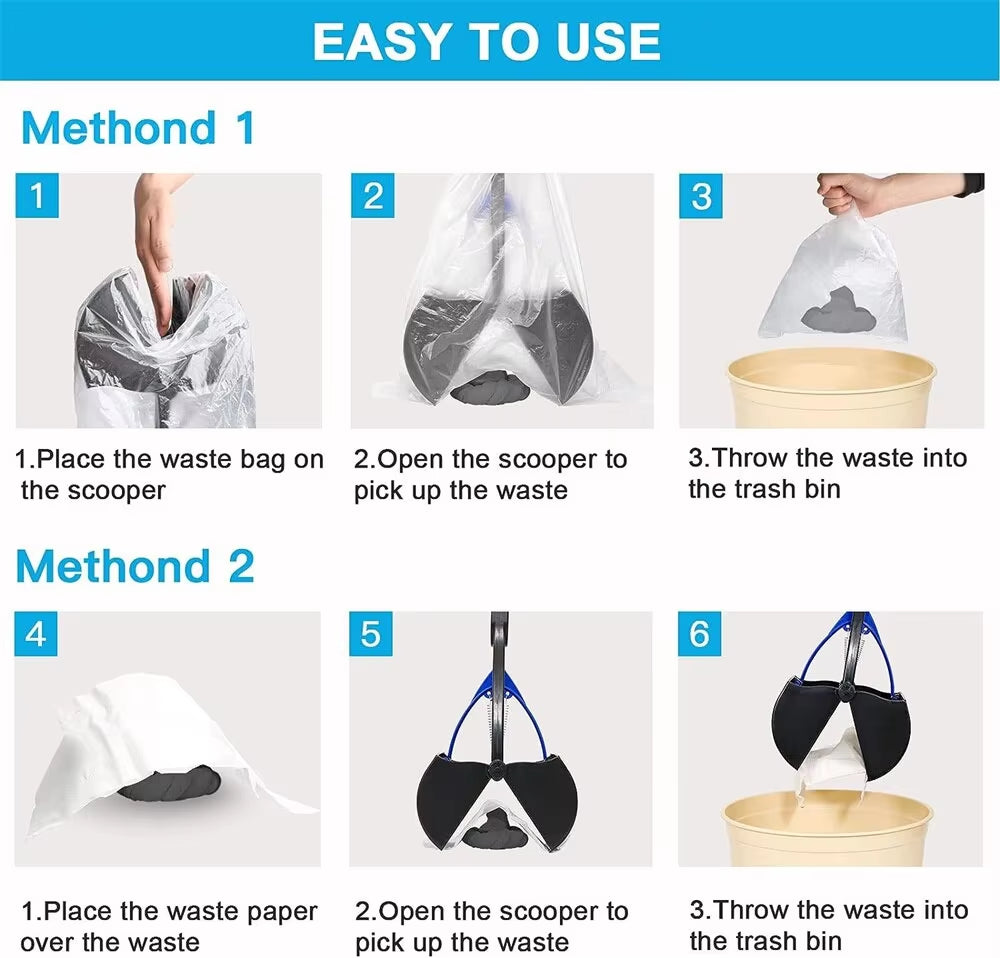 EASY TO USE

Methond 1

1

2

3

1.Place the waste bag on the scooper

2.Open the scooper to pick up the waste

3.Throw the waste into the trash bin

Methond 2

4

5

6

1.Place the waste paper over the waste

2.Open the scooper to pick up the waste

3.Throw the waste into the trash bin